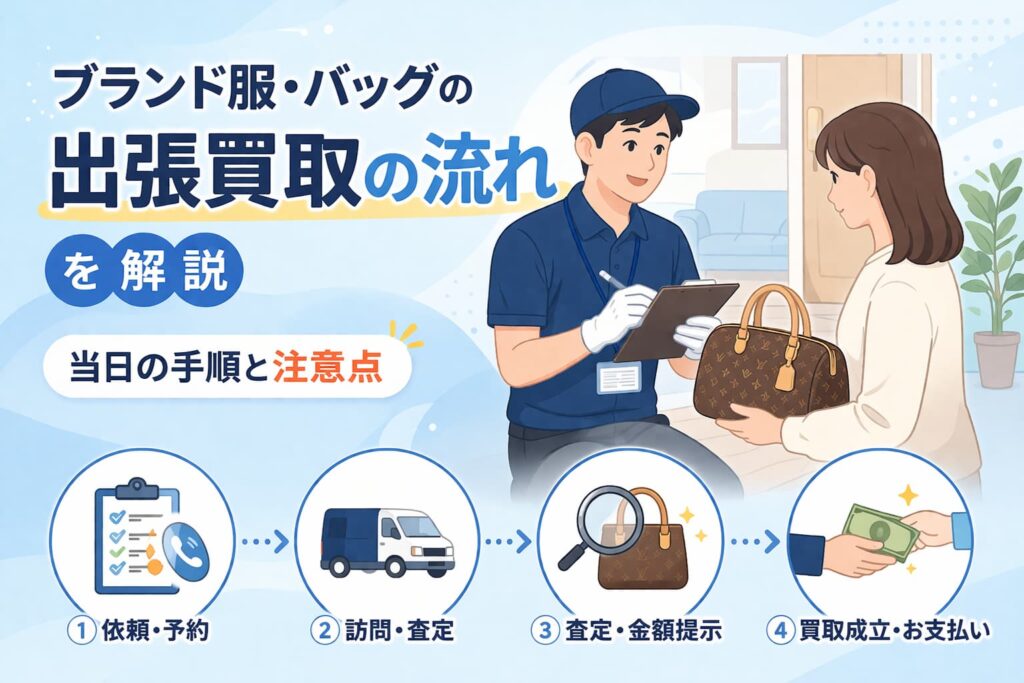 ブランド服・バッグの
出張買取の流れ
を解説

当日の手順と注意点

① 依頼・予約
② 訪問・査定
③ 査定・金額提示
④ 買取成立・お支払い