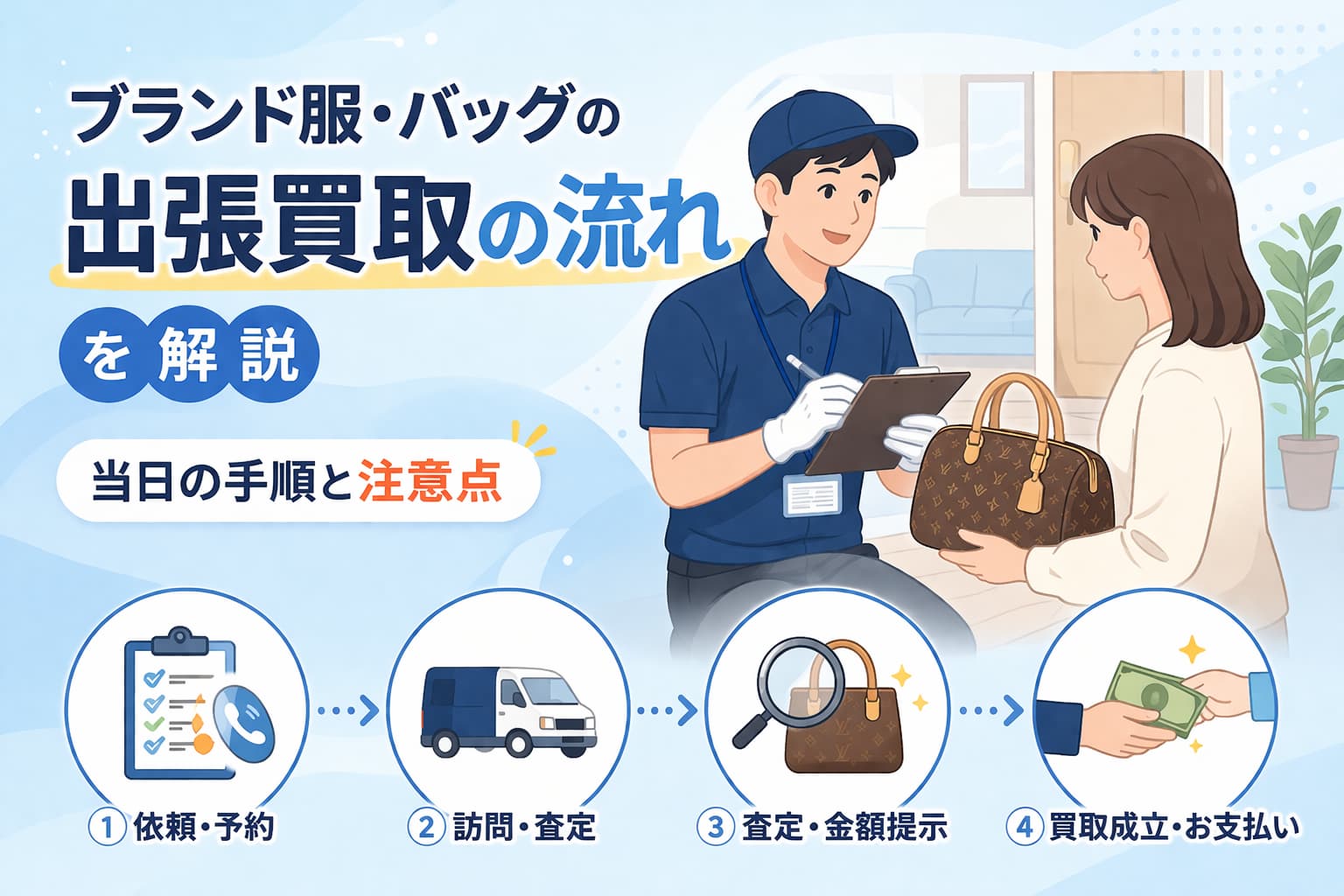 ブランド服・バッグの
出張買取の流れ
を解説

当日の手順と注意点

① 依頼・予約
② 訪問・査定
③ 査定・金額提示
④ 買取成立・お支払い